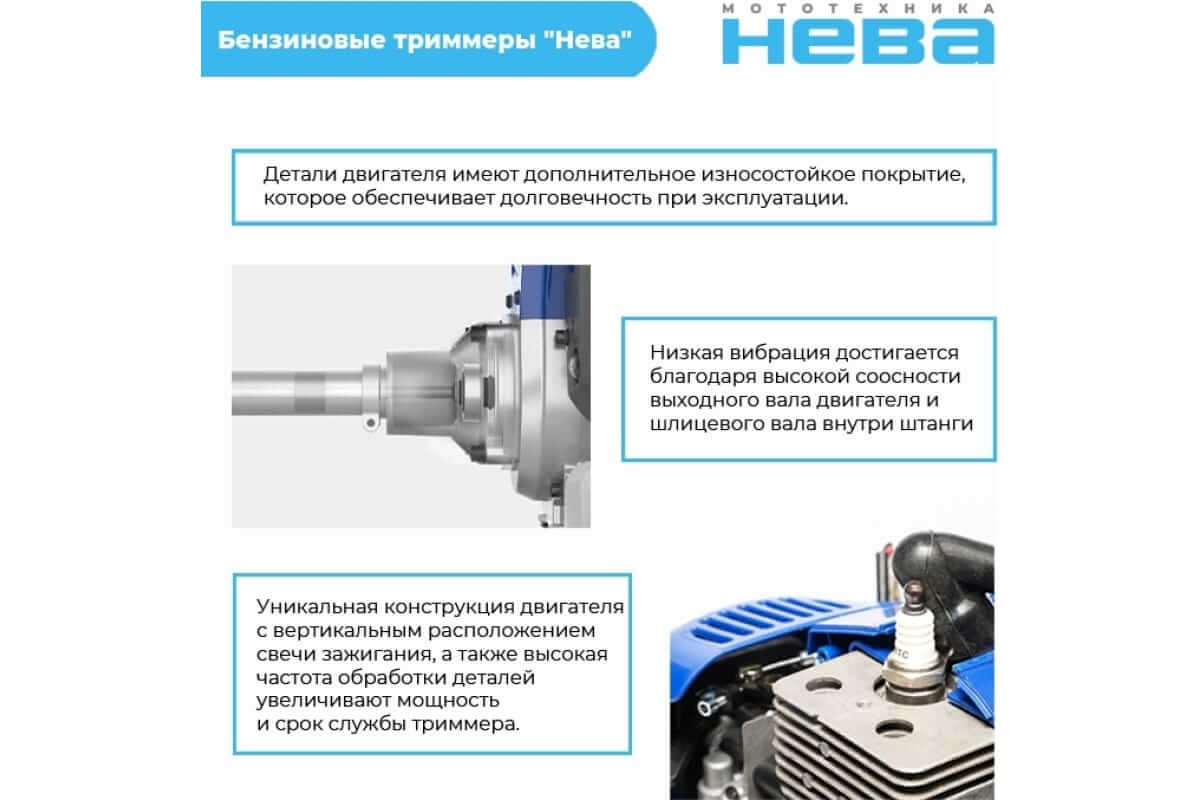 Бензиновые триммеры "Нева"

МОТОТЕХНИКА
НЕВА

Детали двигателя имеют дополнительное износостойкое покрытие, которое обеспечивает долговечность при эксплуатации.

Низкая вибрация достигается благодаря высокой соосности выходного вала двигателя и шлицевого вала внутри штанги

Уникальная конструкция двигателя с вертикальным расположением свечи зажигания, а также высокая частота обработки деталей увеличивают мощность и срок службы триммера.